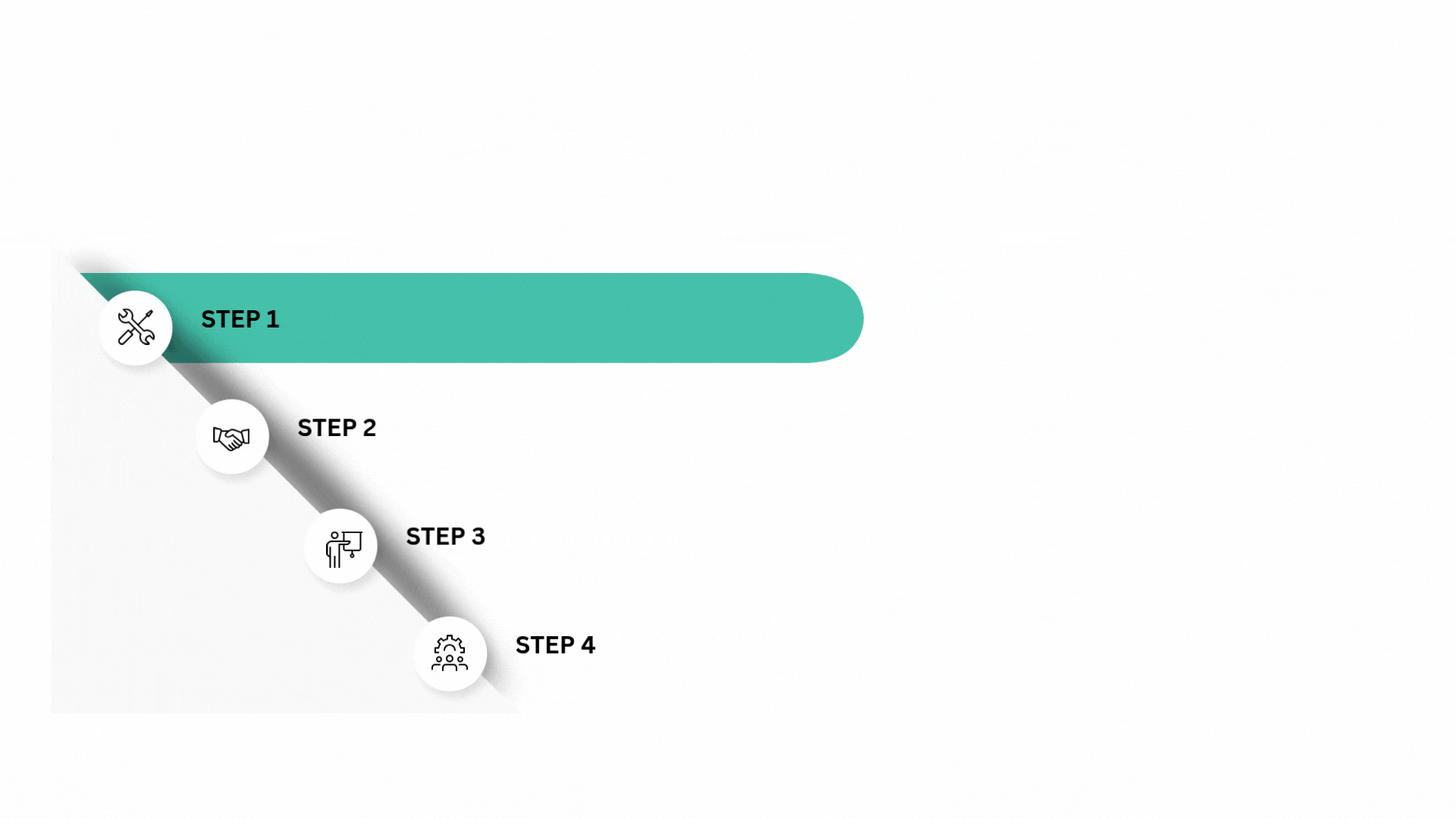 STEP 1

STEP 2

STEP 3

STEP 4